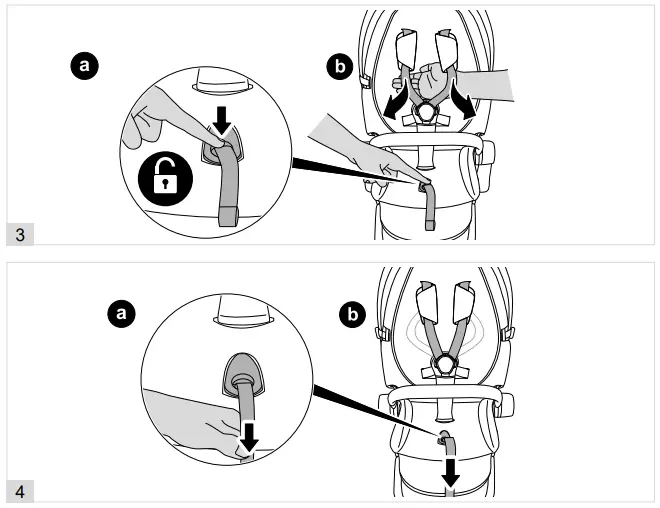 a

b

3

a

b

4