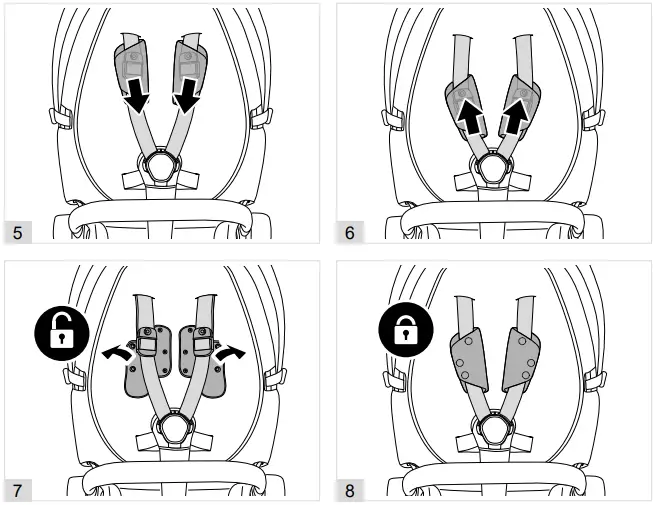 5

6

7

8