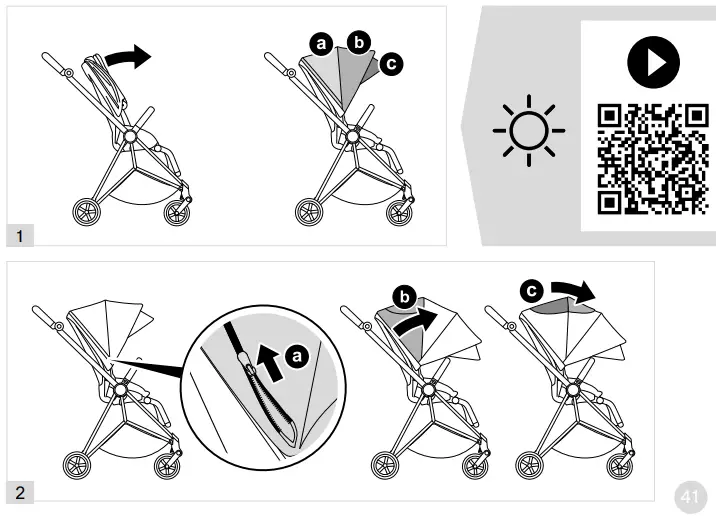 a b c

1

a

b

c

2

41