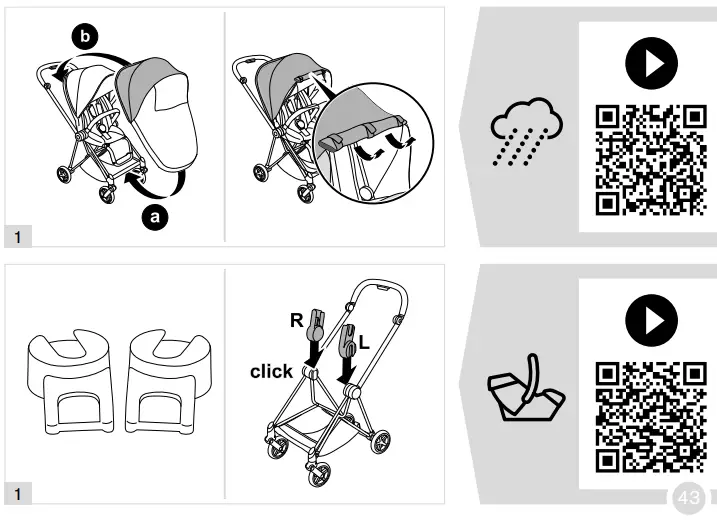 b

a

1

R

L

click

1

43