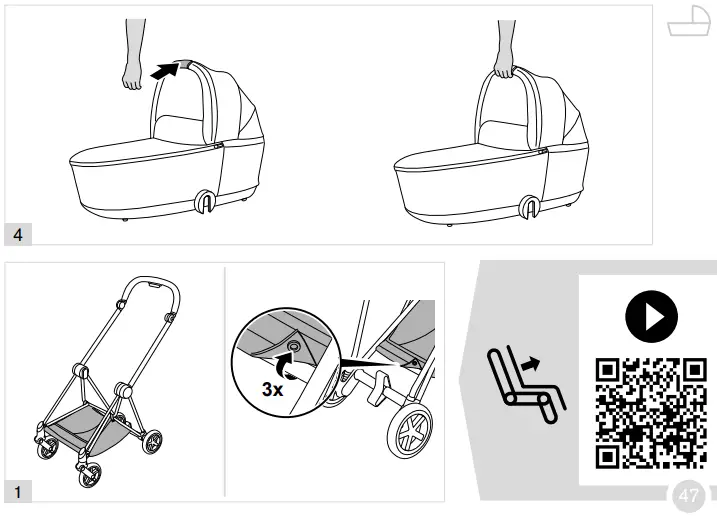 4

1

3x

47