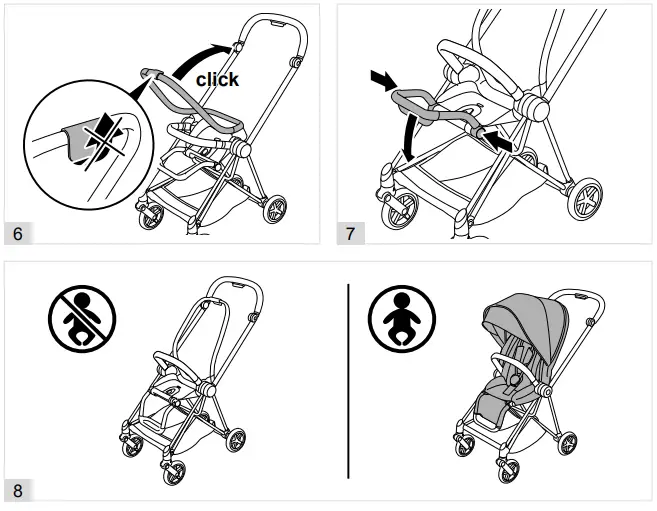 click

6

7

8