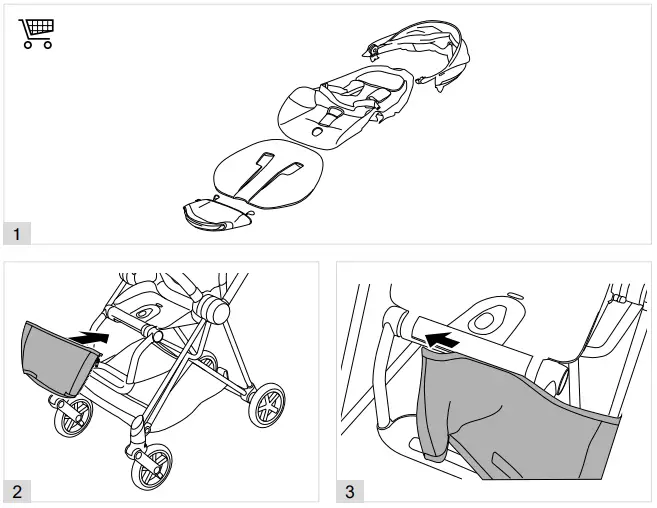 1

2

3