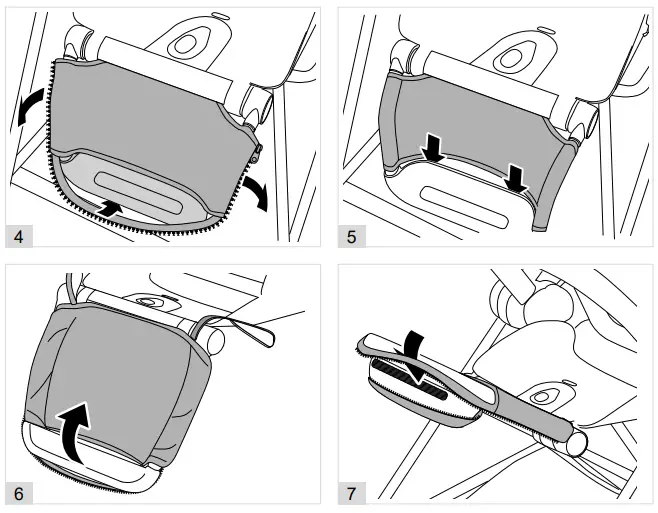 4

5

6

7