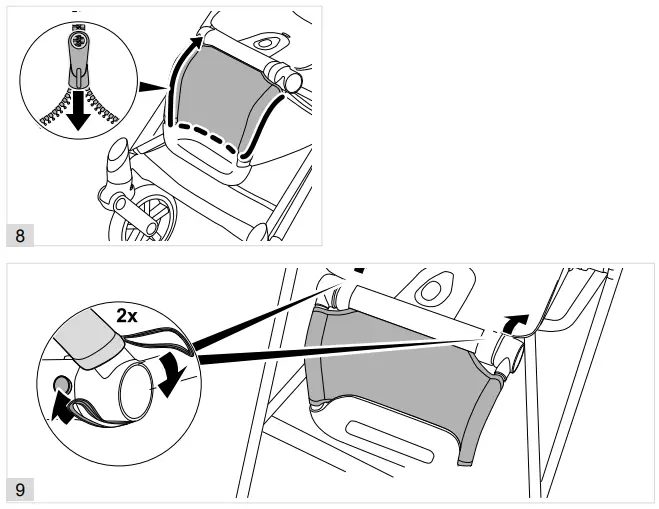 8

2x

9