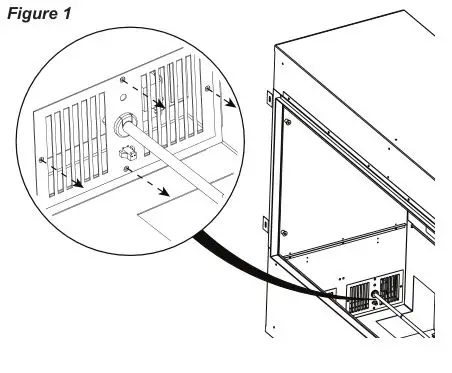 Figure 1