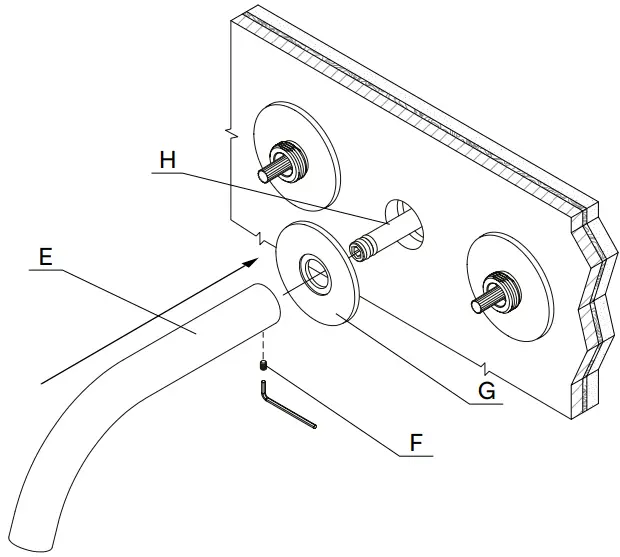 H
E
G
F