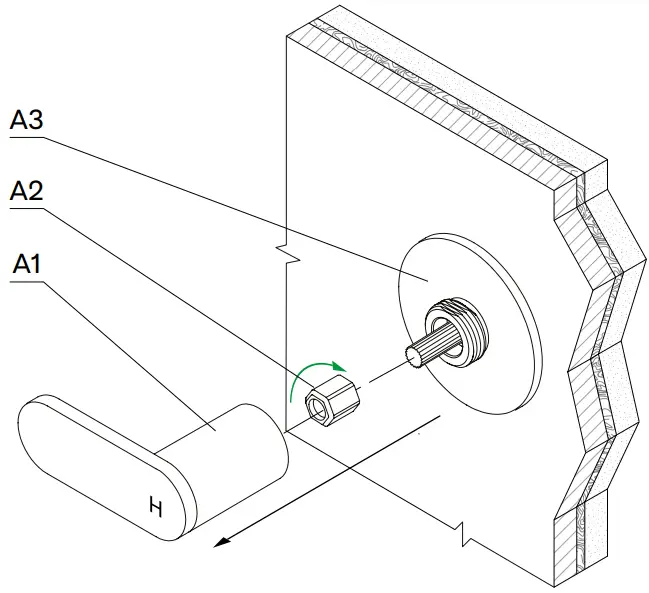 A3
A2
A1
H