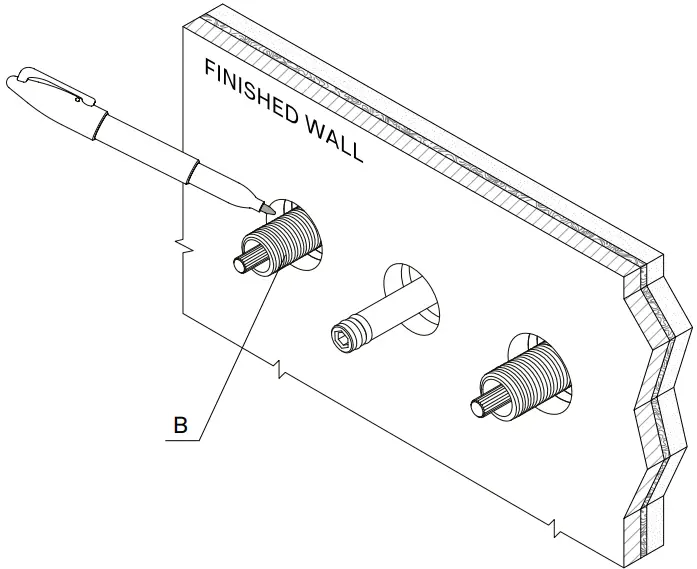 FINISHED WALL

B