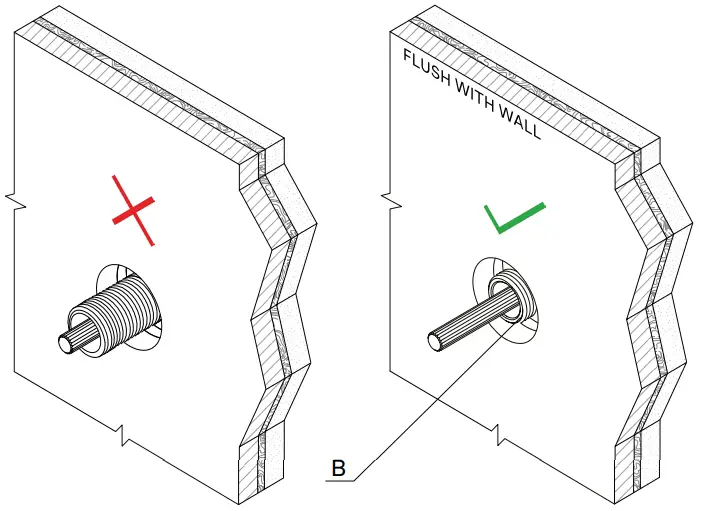 FLUSH WITH WALL

B