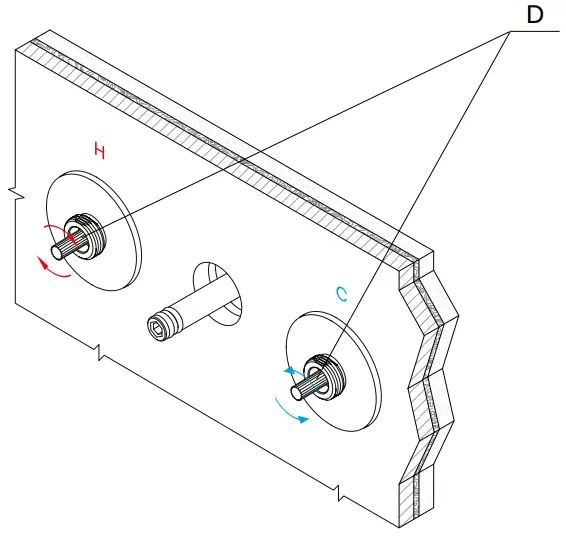 D

H

C