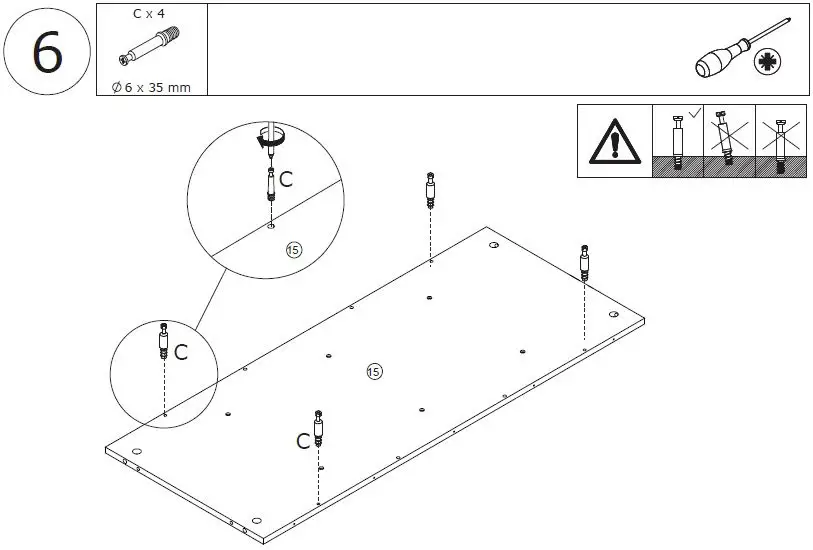 6

C x 4

Ø 6 x 35 mm

C

15

C

15

C