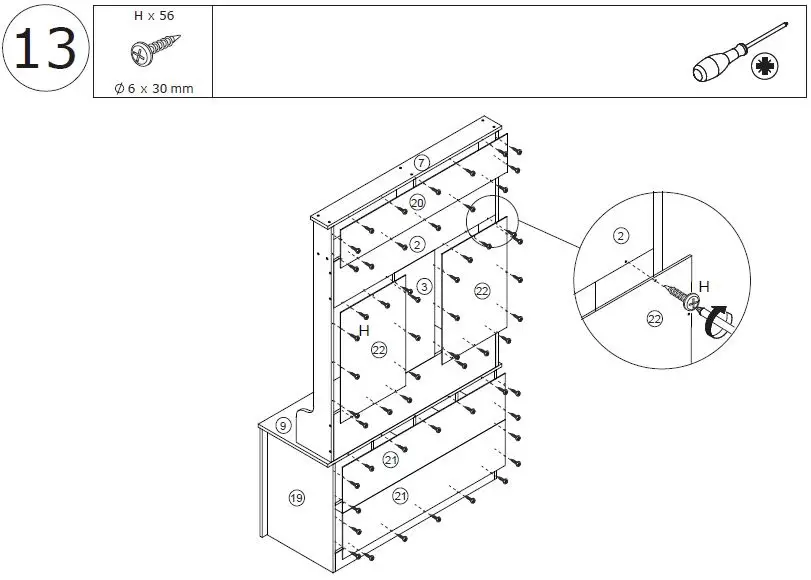 13

H x 56

$\phi$ 6 x 30 mm

7

20

2

3

22

H

22

9

21

21

19

2

H

22