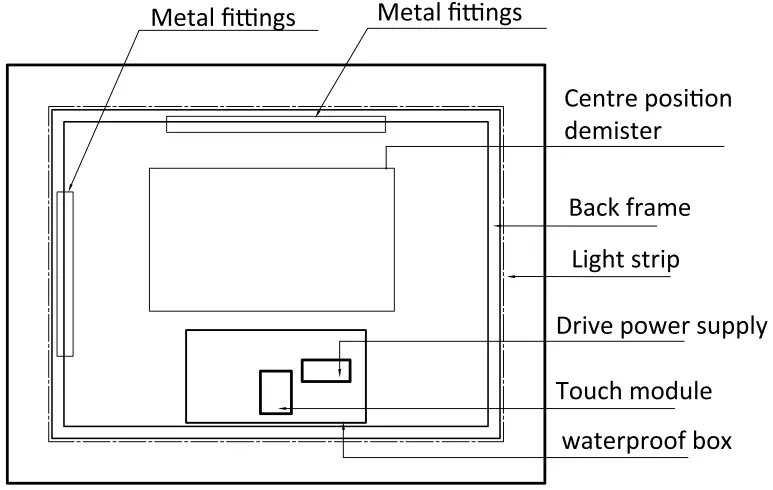 Metal fittings

Metal fittings

Centre position demister

Back frame

Light strip

Drive power supply

Touch module

waterproof box