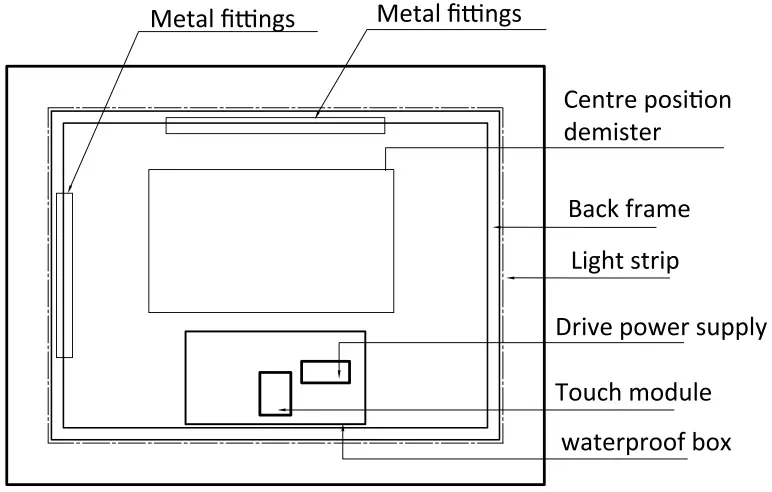 Metal fittings

Metal fittings

Centre position demister

Back frame

Light strip

Drive power supply

Touch module

waterproof box