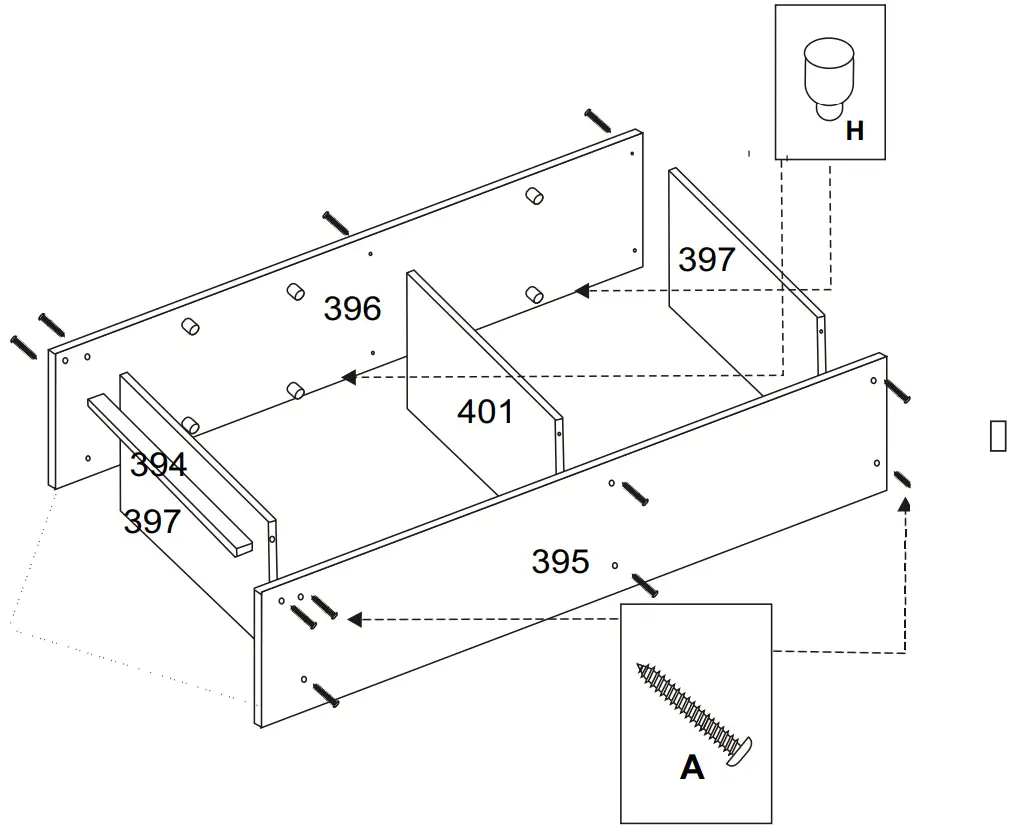 H
397
396
401
394
397
395
A