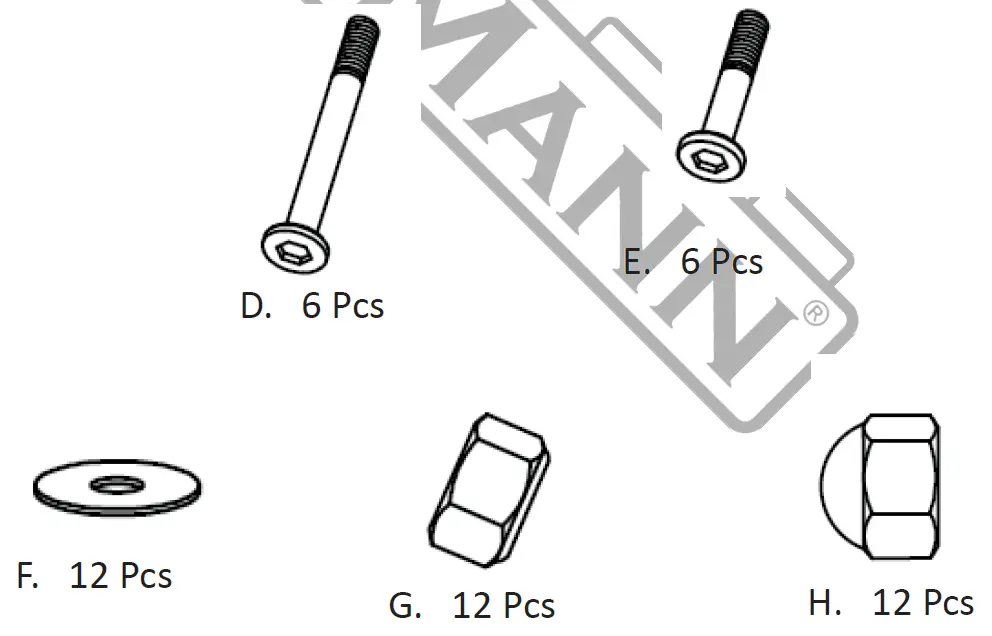 MANN®

D. 6 Pcs

E. 6 Pcs

F. 12 Pcs

G. 12 Pcs

H. 12 Pcs