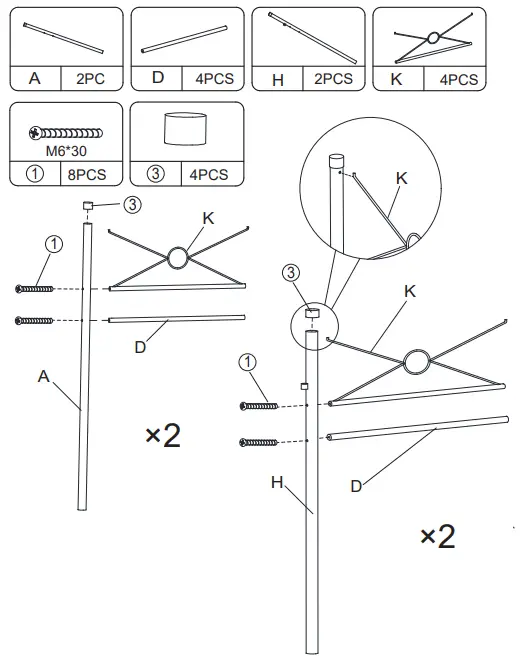 A 2PC
D 4PCS
H 2PCS
K 4PCS
M6*30
① 8PCS
③ 4PCS

③
K
①
D
A
×2

K
③
K
①
H
D
×2