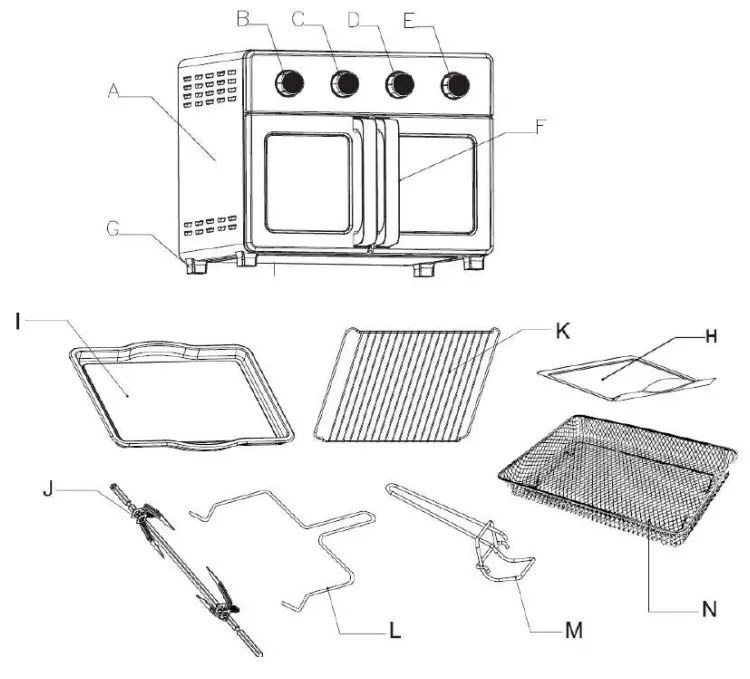 B C D E
A
F
G
I
K
H
J
L
M
N