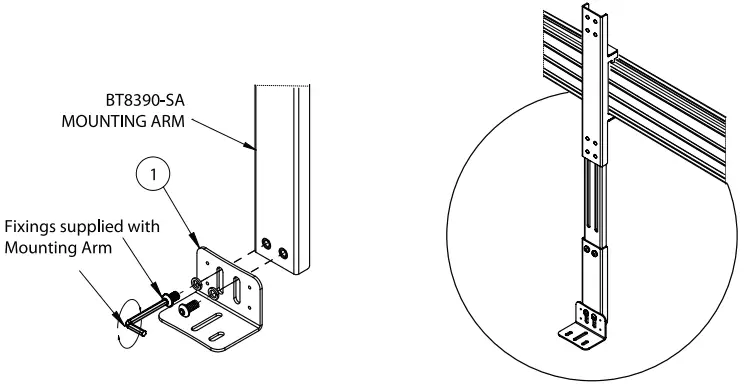 BT8390-SA
MOUNTING ARM

1

Fixings supplied with
Mounting Arm