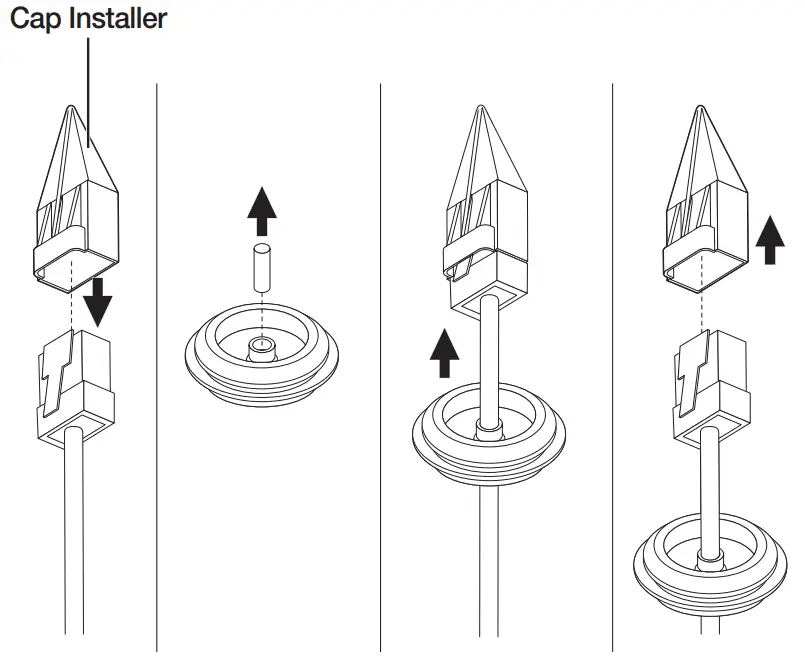 Cap Installer