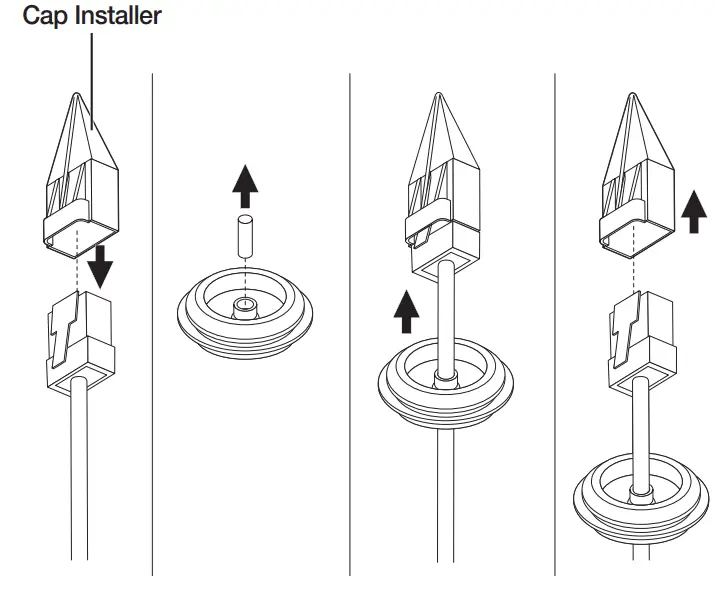 Cap Installer