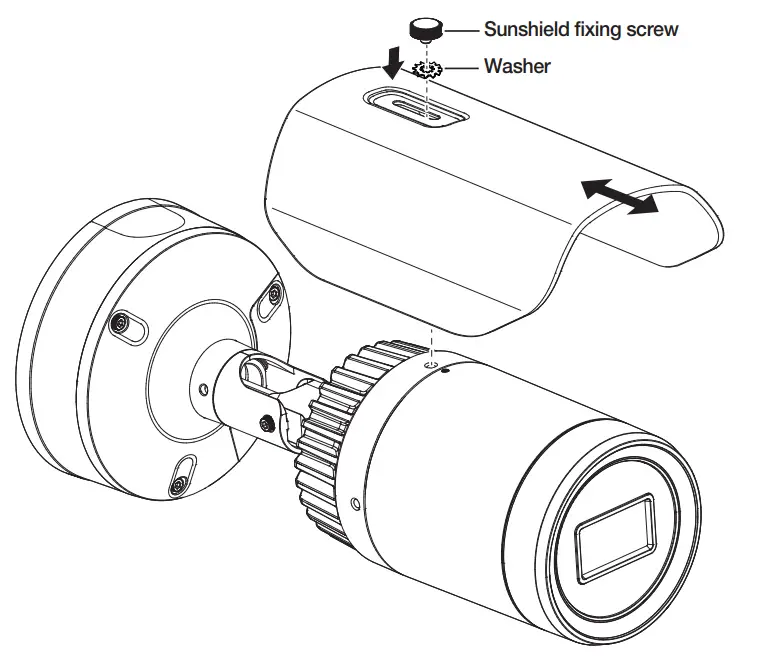 Sunshield fixing screw
Washer