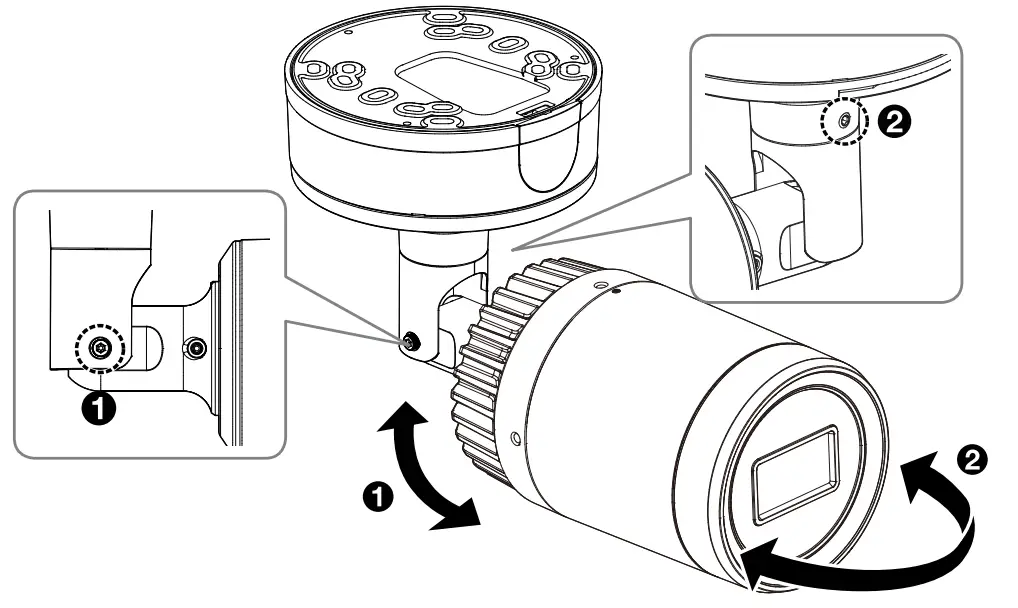 ❶
❷
❶
❷