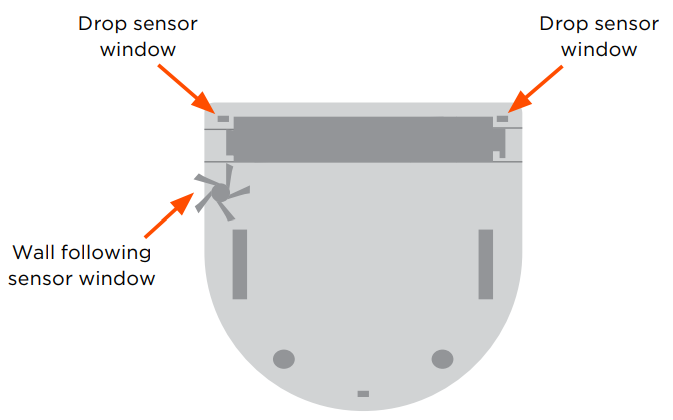 Drop sensor window

Drop sensor window

Wall following sensor window