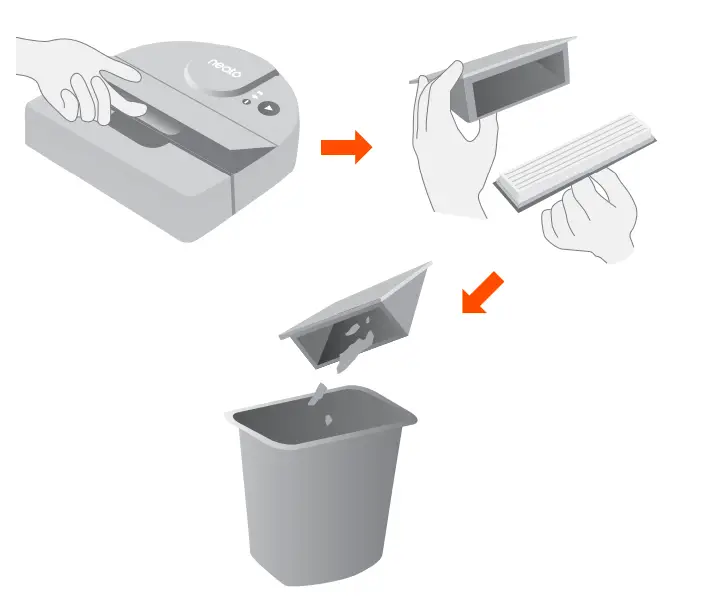 neato