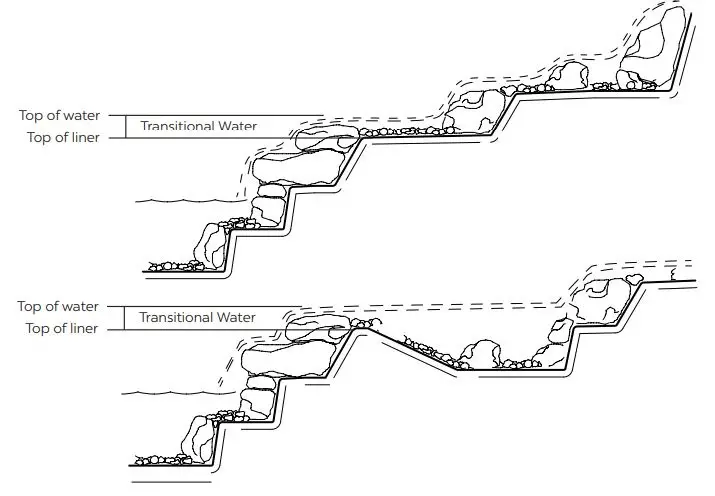 Top of water
Transitional Water
Top of liner

Top of water
Transitional Water
Top of liner