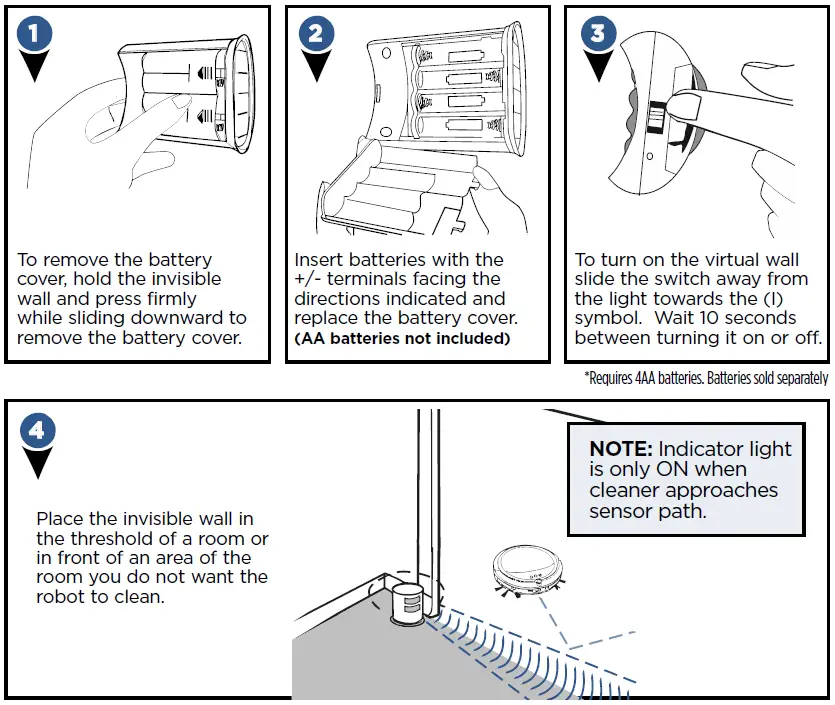 1

To remove the battery cover, hold the invisible wall and press firmly while sliding downward to remove the battery cover.

2

Insert batteries with the +/- terminals facing the directions indicated and replace the battery cover. (AA batteries not included)

3

To turn on the virtual wall slide the switch away from the light towards the (I) symbol. Wait 10 seconds between turning it on or off.

*Requires 4AA batteries. Batteries sold separately

4

Place the invisible wall in the threshold of a room or in front of an area of the room you do not want the robot to clean.

NOTE: Indicator light is only ON when cleaner approaches sensor path.