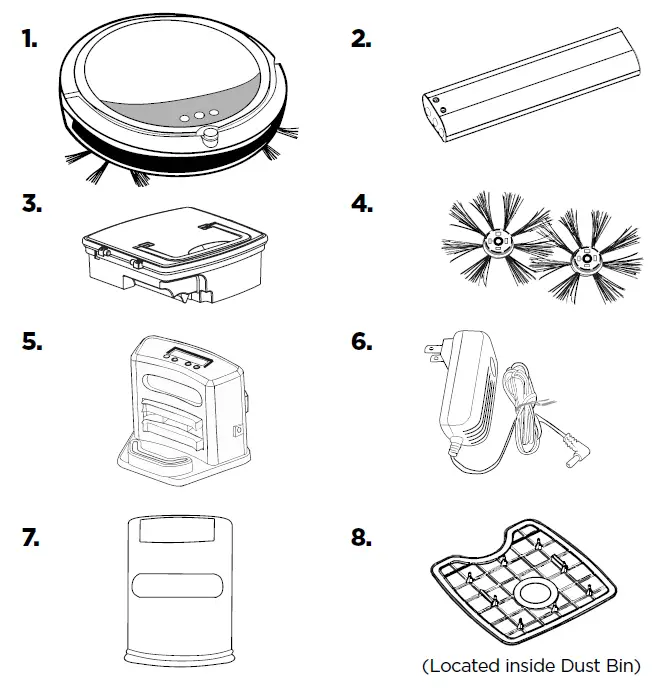 1.

2.

3.

4.

5.

6.

7.

8.

(Located inside Dust Bin)