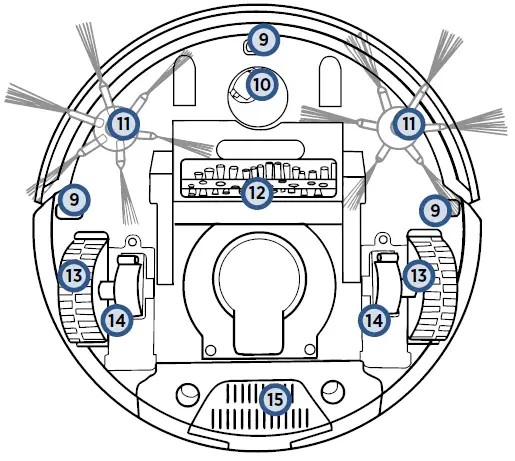 9
10
11
11
12
9
9
13
13
14
14
15