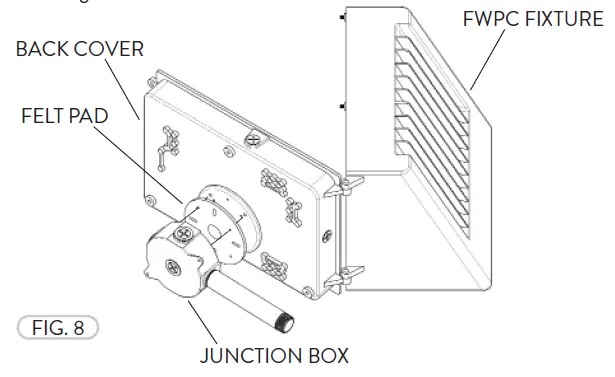 FWPC FIXTURE
BACK COVER
FELT PAD
FIG. 8
JUNCTION BOX