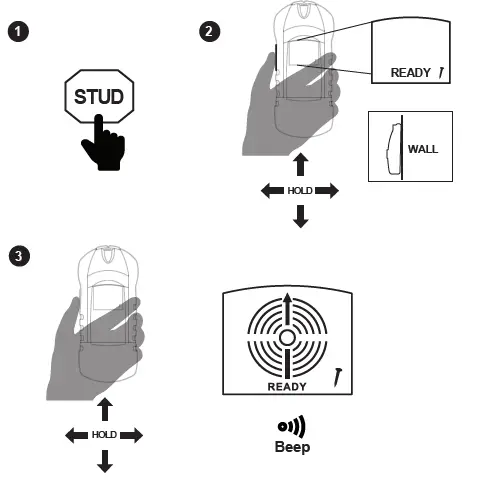 1

STUD

2

READY

WALL

HOLD

3

HOLD

READY

Beep