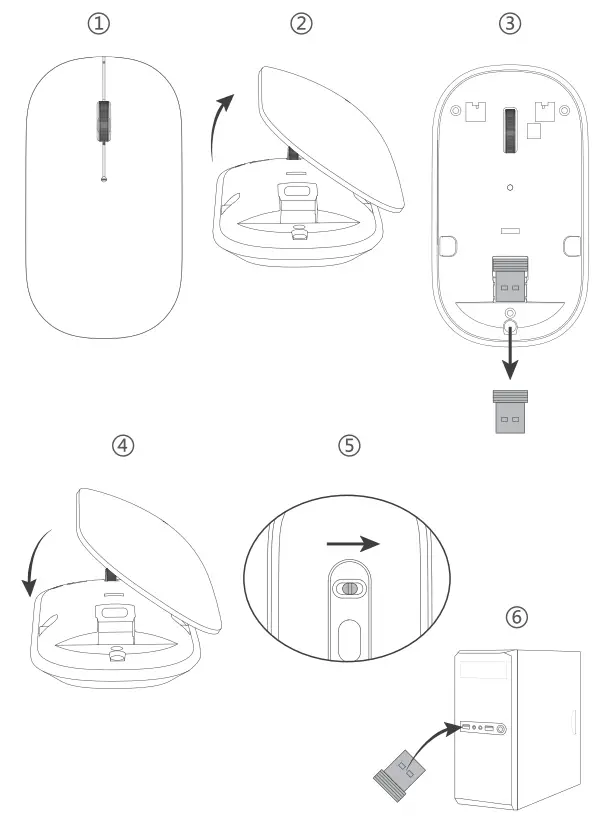 ①
②
③
④
⑤
⑥