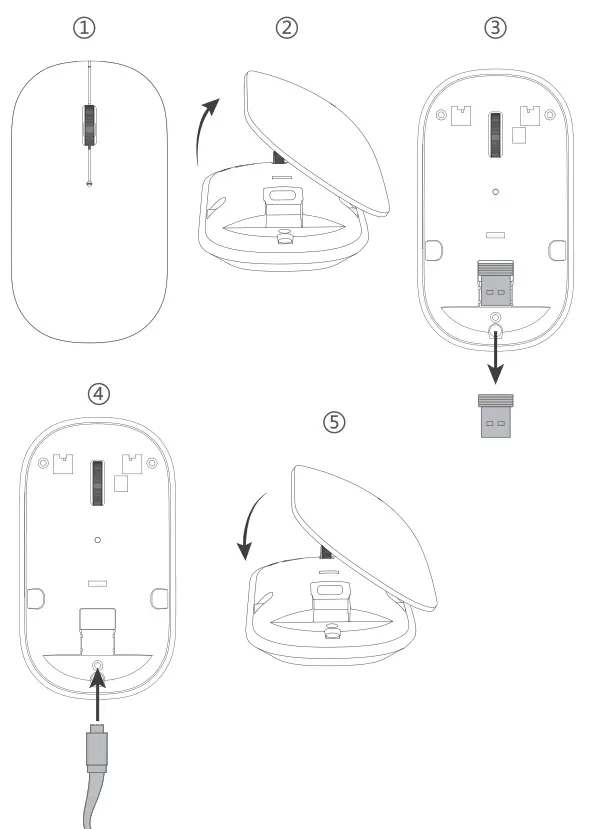 ①

②

③

④

⑤