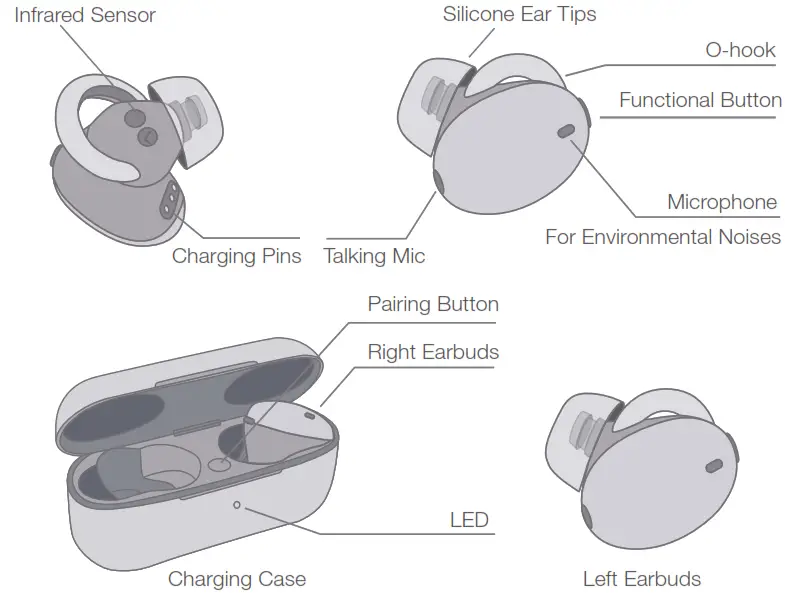 Infrared Sensor
Silicone Ear Tips
O-hook
Functional Button
Microphone
For Environmental Noises
Charging Pins
Talking Mic
Pairing Button
Right Earbuds
LED
Charging Case
Left Earbuds