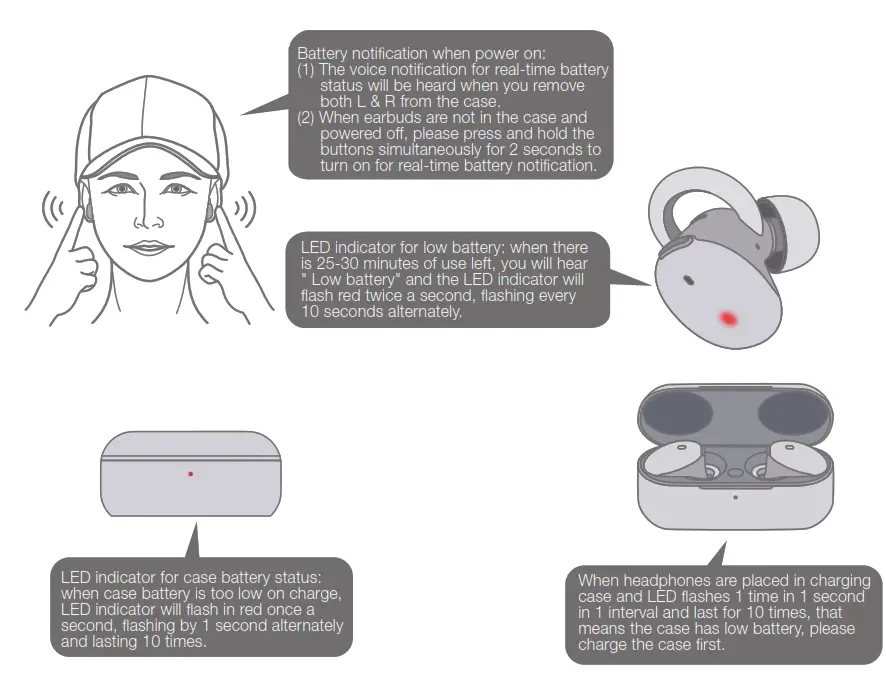 Battery notification when power on:
(1) The voice notification for real-time battery status will be heard when you remove both L & R from the case.
(2) When earbuds are not in the case and powered off, please press and hold the buttons simultaneously for 2 seconds to turn on for real-time battery notification.

LED indicator for low battery: when there is 25-30 minutes of use left, you will hear " Low battery" and the LED indicator will flash red twice a second, flashing every 10 seconds alternately.

LED indicator for case battery status: when case battery is too low on charge, LED indicator will flash in red once a second, flashing by 1 second alternately and lasting 10 times.

When headphones are placed in charging case and LED flashes 1 time in 1 second in 1 interval and last for 10 times, that means the case has low battery, please charge the case first.