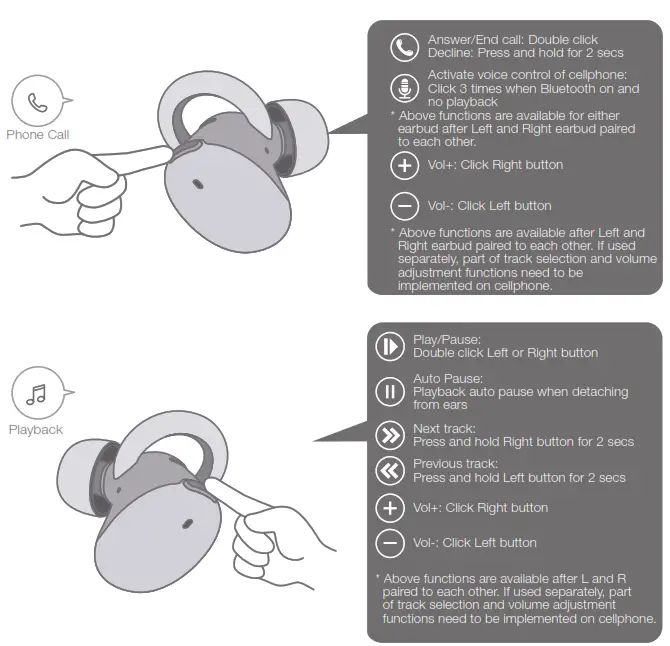 Phone Call

Answer/End call: Double click
Decline: Press and hold for 2 secs

Activate voice control of cellphone: Click 3 times when Bluetooth on and no playback

* Above functions are available for either earbud after Left and Right earbud paired to each other.

Vol+: Click Right button

Vol-: Click Left button

* Above functions are available after Left and Right earbud paired to each other. If used separately, part of track selection and volume adjustment functions need to be implemented on cellphone.

Playback

Play/Pause:
Double click Left or Right button

Auto Pause:
Playback auto pause when detaching from ears

Next track:
Press and hold Right button for 2 secs

Previous track:
Press and hold Left button for 2 secs

Vol+: Click Right button

Vol-: Click Left button

* Above functions are available after L and R paired to each other. If used separately, part of track selection and volume adjustment functions need to be implemented on cellphone.