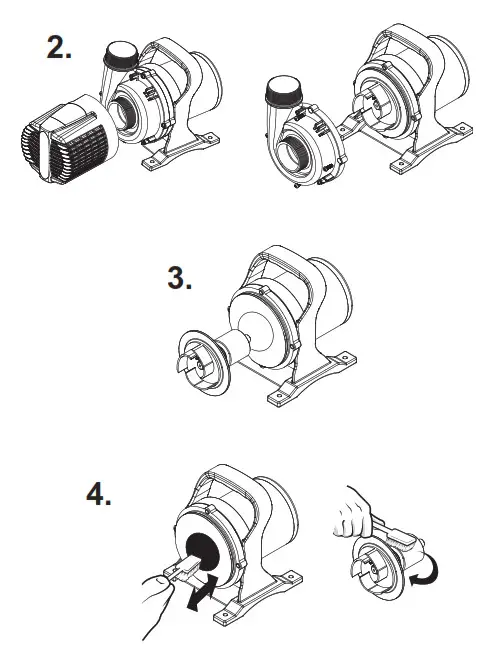 2.

3.

4.