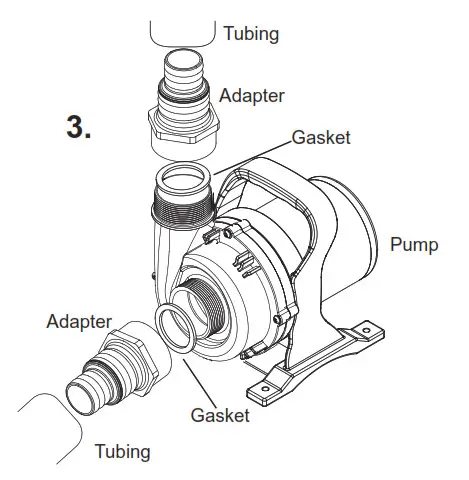 Tubing

Adapter

3.

Gasket

Pump

Adapter

Gasket

Tubing