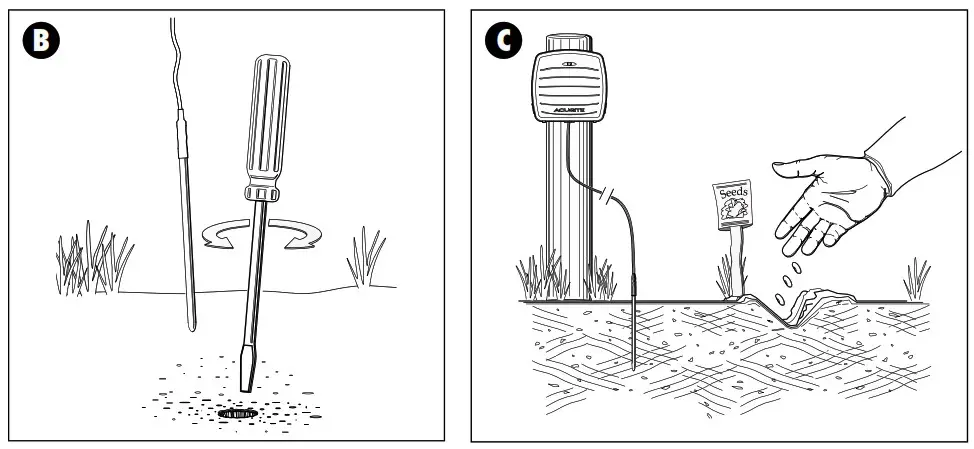 B

C

ACURITE

Seeds