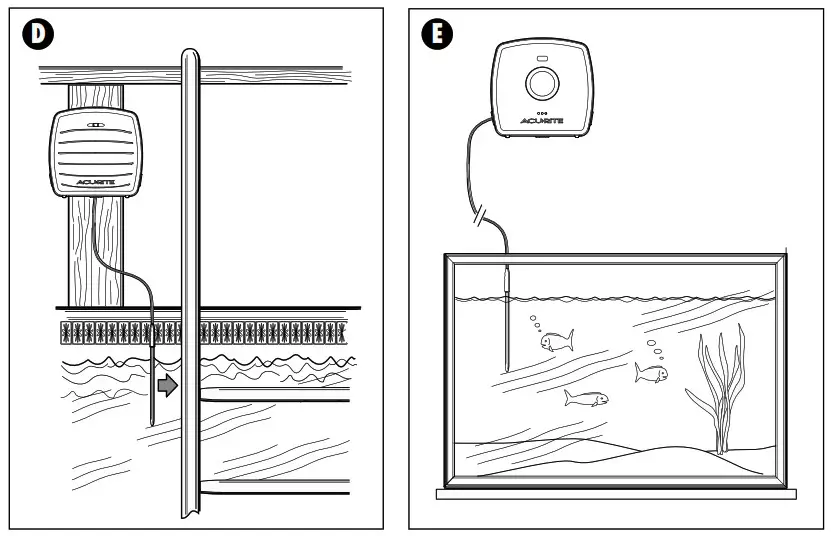 D

ACURITE

E

ACURITE