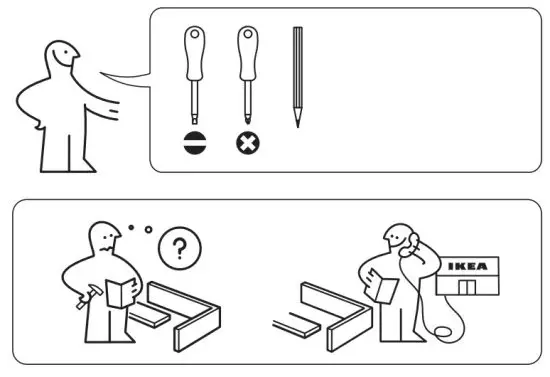 ?

IKEA