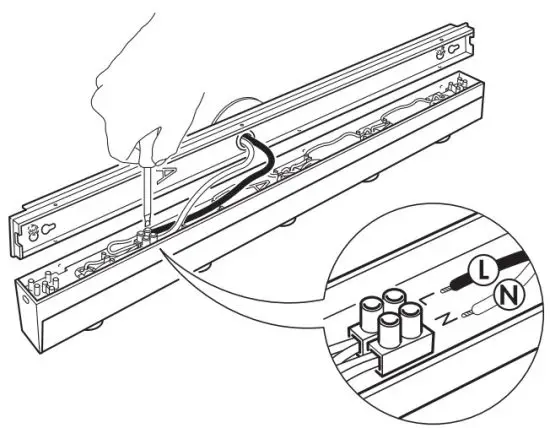 L
N
L
N