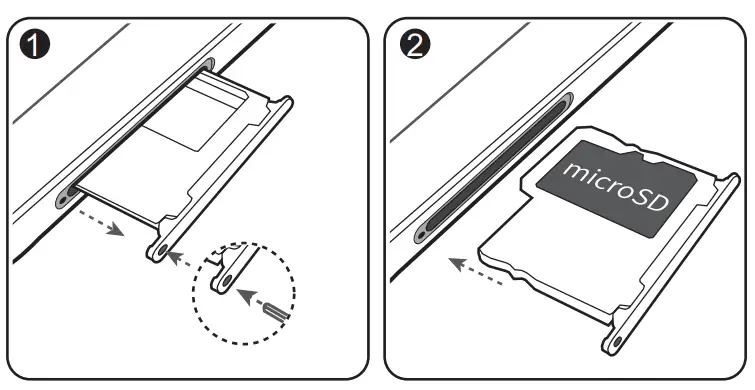 1

2

microSD