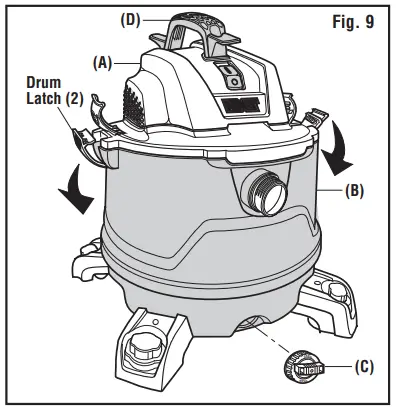 (D)

Fig. 9

(A)

Drum Latch (2)

(B)

(C)