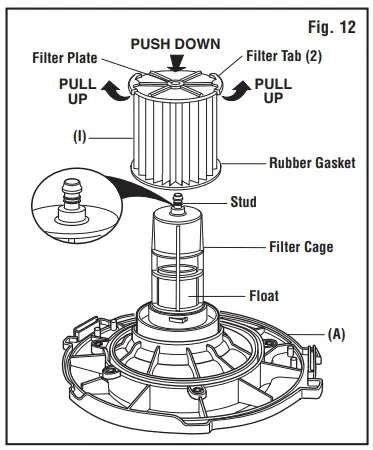 Fig. 12

PUSH DOWN

Filter Plate

Filter Tab (2)

PULL UP

PULL UP

(I)

Rubber Gasket

Stud

Filter Cage

Float

(A)